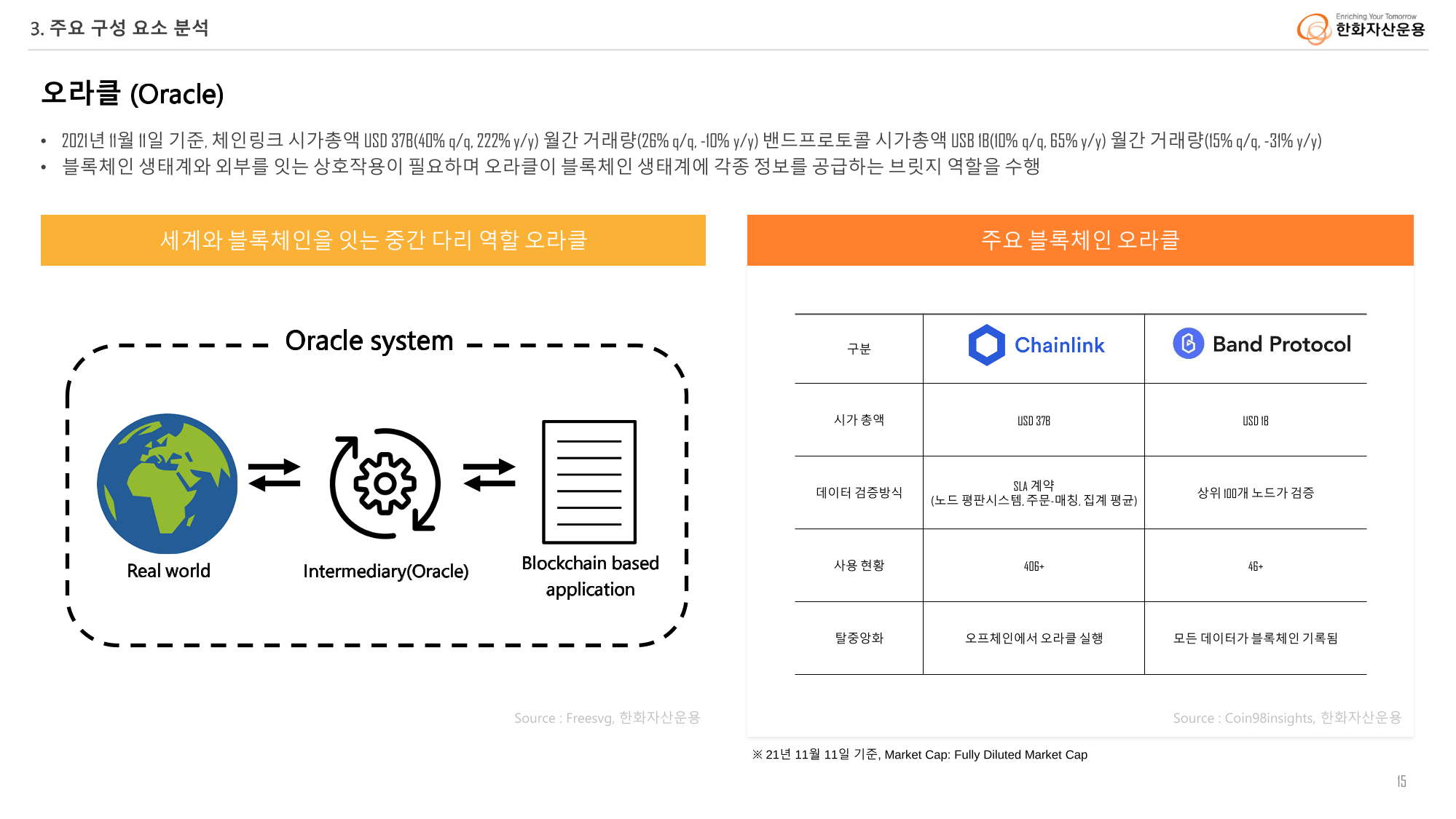 3. 주요 구성 요소 분석

Enriching Your Tomorrow
한화자산운용

오라클 (Oracle)

• 2021년 11월 11일 기준, 체인링크 시가총액 USD 37B(40% q/q, 222% y/y) 월간 거래량(26% q/q, -10% y/y) 밴드프로토콜 시가총액 USB 1B(10% q/q, 65% y/y) 월간 거래량(15% q/q, -31% y/y)
• 블록체인 생태계와 외부를 잇는 상호작용이 필요하며 오라클이 블록체인 생태계에 각종 정보를 공급하는 브릿지 역할을 수행

세계와 블록체인을 잇는 중간 다리 역할 오라클

Oracle system

Real world

Intermediary(Oracle)

Blockchain based application

Source : Freesvg, 한화자산운용

주요 블록체인 오라클

| 구분 | Chainlink | Band Protocol |
|---|---|---|
| 시가 총액 | USD 37B | USD 1B |
| 데이터 검증방식 | SLA 계약 (노드 평판시스템, 주문-매칭, 집계 평균) | 상위 100개 노드가 검증 |
| 사용 현황 | 406+ | 46+ |
| 탈중앙화 | 오프체인에서 오라클 실행 | 모든 데이터가 블록체인 기록됨 |

Source : Coin98insights, 한화자산운용

※ 21년 11월 11일 기준, Market Cap: Fully Diluted Market Cap

15